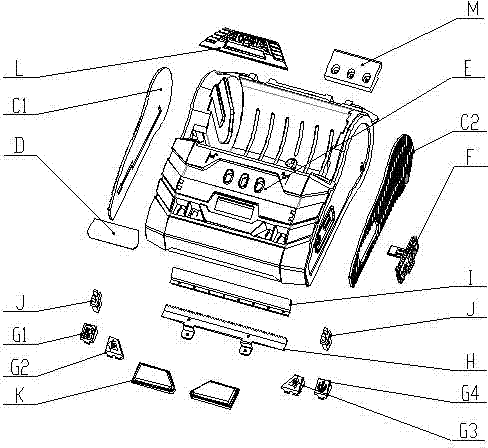 M
L
E
C1
C2
D
F
I
J
J
G1
G2
H
K
G4
G3