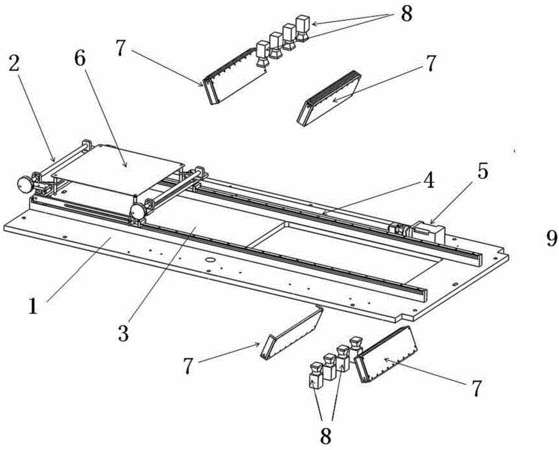 8
7
2
6
7
4
5
9
1
3
7
7
8