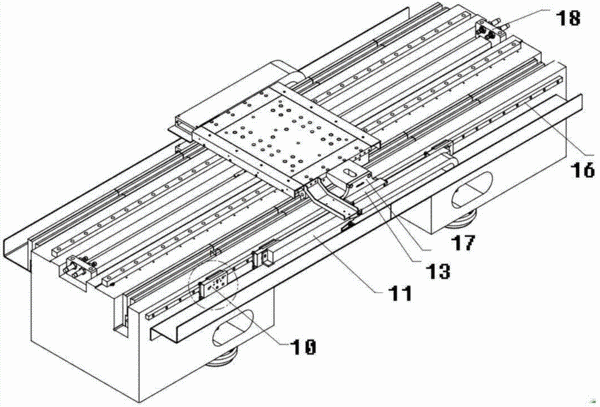 18
16
17
13
11
10